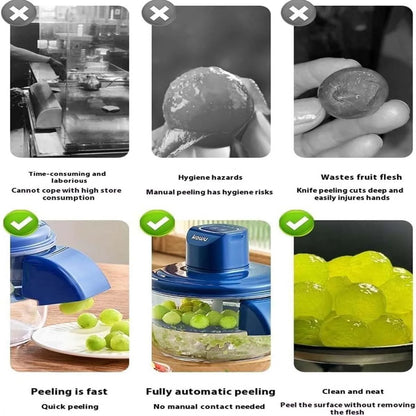 Time-consuming and laborious

Cannot cope with high store consumption

Hygiene hazards

Manual peeling has hygiene risks

Wastes fruit flesh

Knife peeling cuts deep and easily injures hands

Peeling is fast

Quick peeling

Fully automatic peeling

No manual contact needed

Clean and neat

Peel the surface without removing the flesh